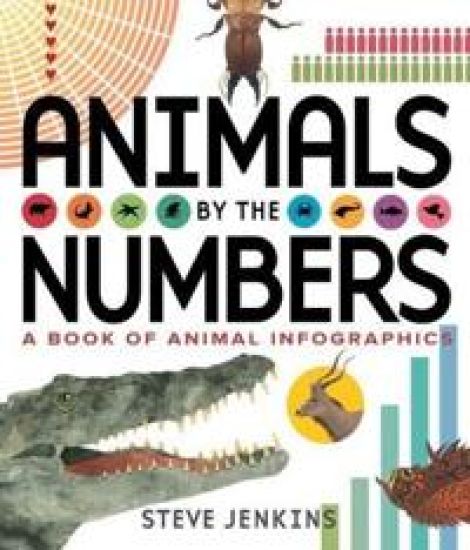 ANIMALS BY THE NUMBERS

A BOOK OF ANIMAL INFOGRAPHICS

STEVE JENKINS