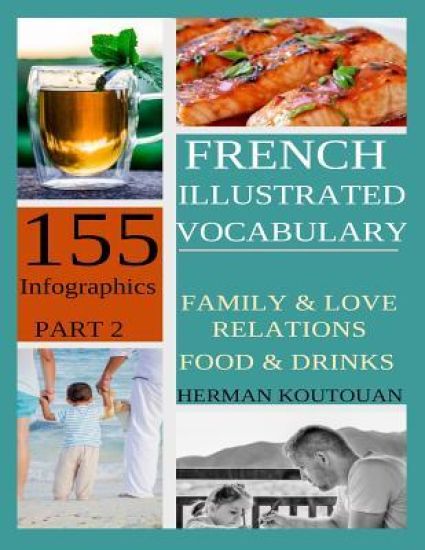 FRENCH ILLUSTRATED VOCABULARY

155 Infographics

PART 2

FAMILY & LOVE RELATIONS

FOOD & DRINKS

HERMAN KOUTOUAN