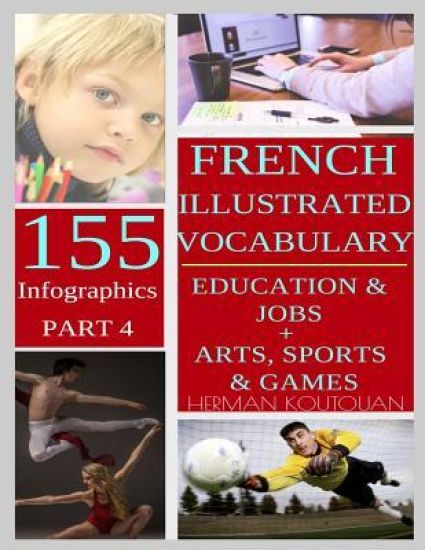 155
Infographics
PART 4

FRENCH
ILLUSTRATED
VOCABULARY

EDUCATION &
JOBS
+
ARTS, SPORTS
& GAMES

HERMAN KOUTOUAN