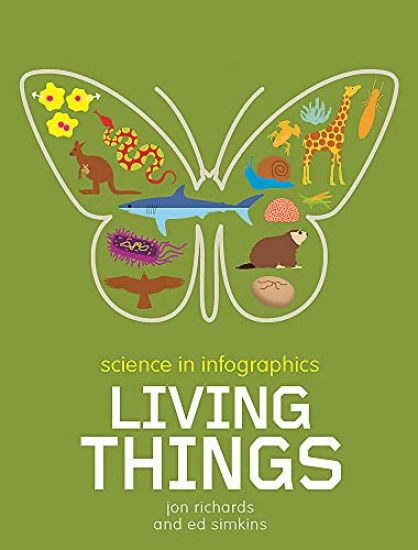 science in infographics

LIVING THINGS

jon richards and ed simkins