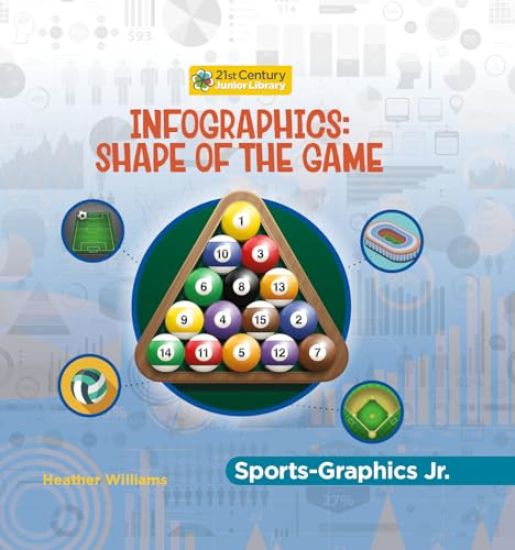 21st Century Junior Library

INFOGRAPHICS: SHAPE OF THE GAME

1
10 3
6 8 13
9 4 15 2
14 11 5 12 7

Heather Williams

Sports-Graphics Jr.